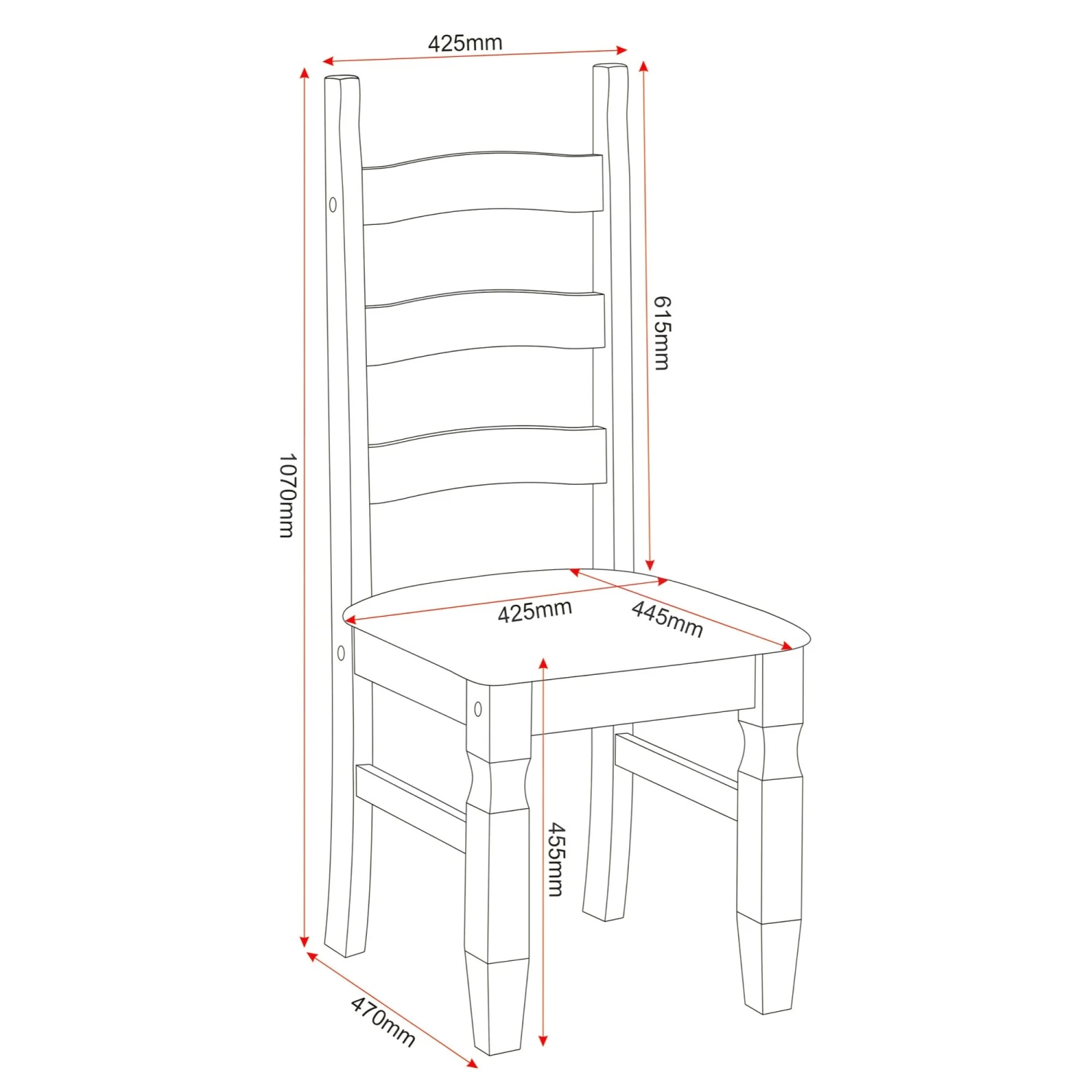 425mm

615mm

1070mm

425mm

445mm

455mm

470mm