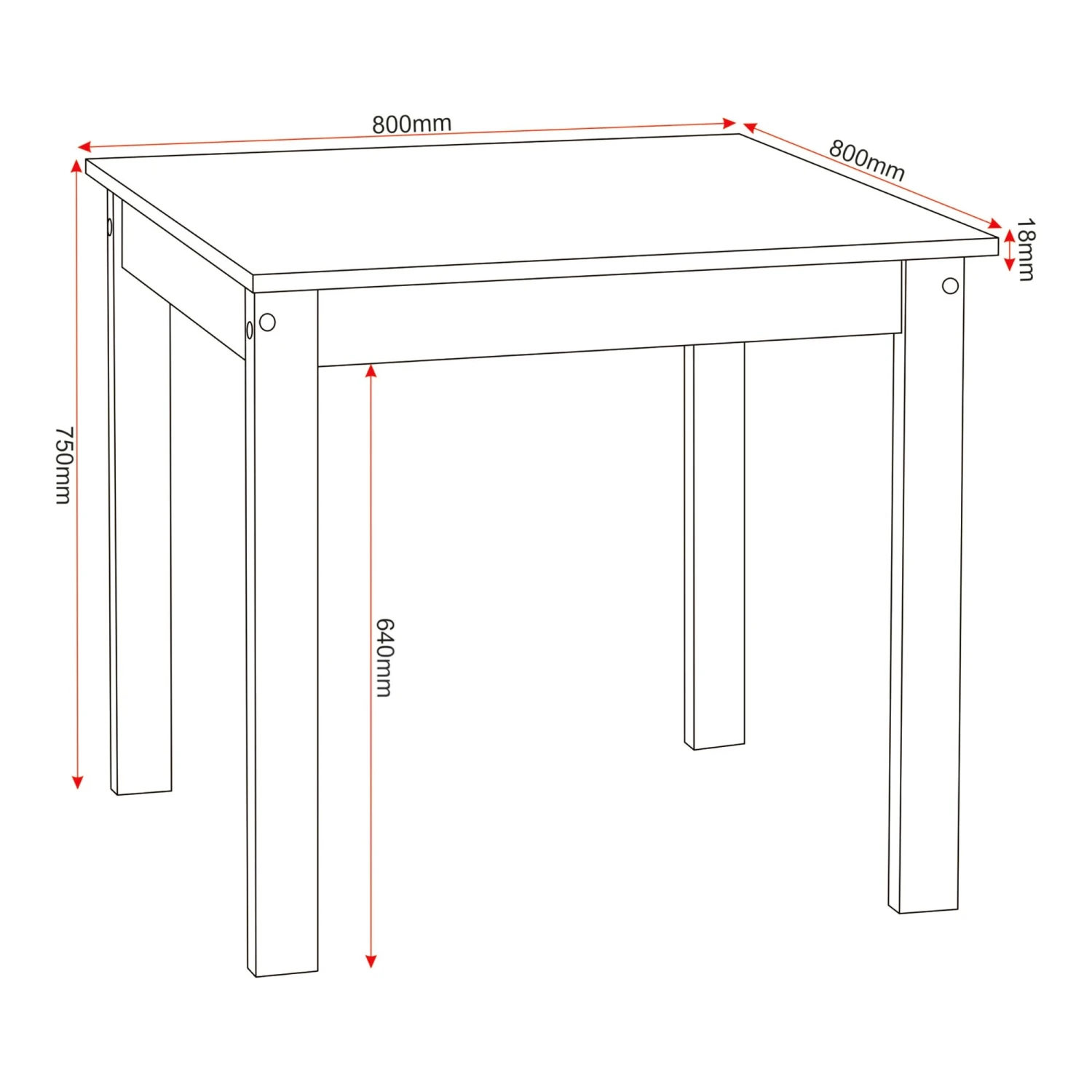 800mm

800mm

18mm

750mm

640mm